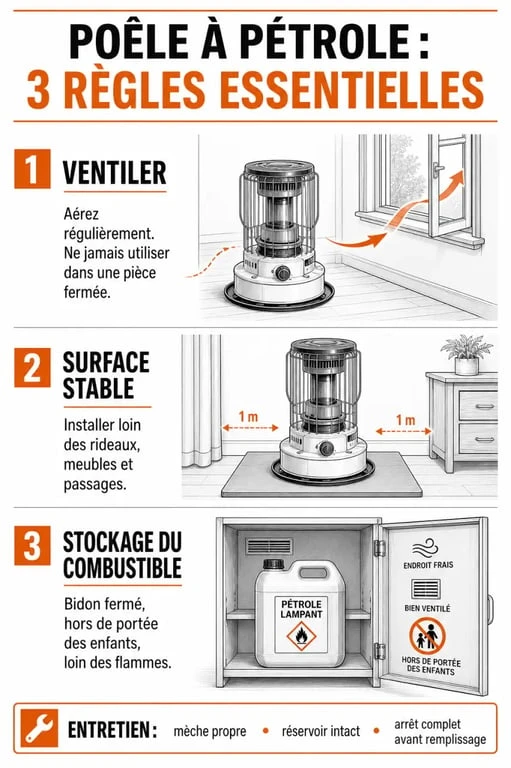 POÊLE À PÉTROLE :
3 RÈGLES ESSENTIELLES

1 VENTILER

Aérez régulièrement. Ne jamais utiliser dans une pièce fermée.

2 SURFACE STABLE

Installer loin des rideaux, meubles et passages.

1 m

1 m

3 STOCKAGE DU COMBUSTIBLE

Bidon fermé, hors de portée des enfants, loin des flammes.

PÉTROLE LAMPANT

ENDROIT FRAIS

BIEN VENTILÉ

HORS DE PORTÉE DES ENFANTS

ENTRETIEN : mèche propre • réservoir intact • arrêt complet avant remplissage